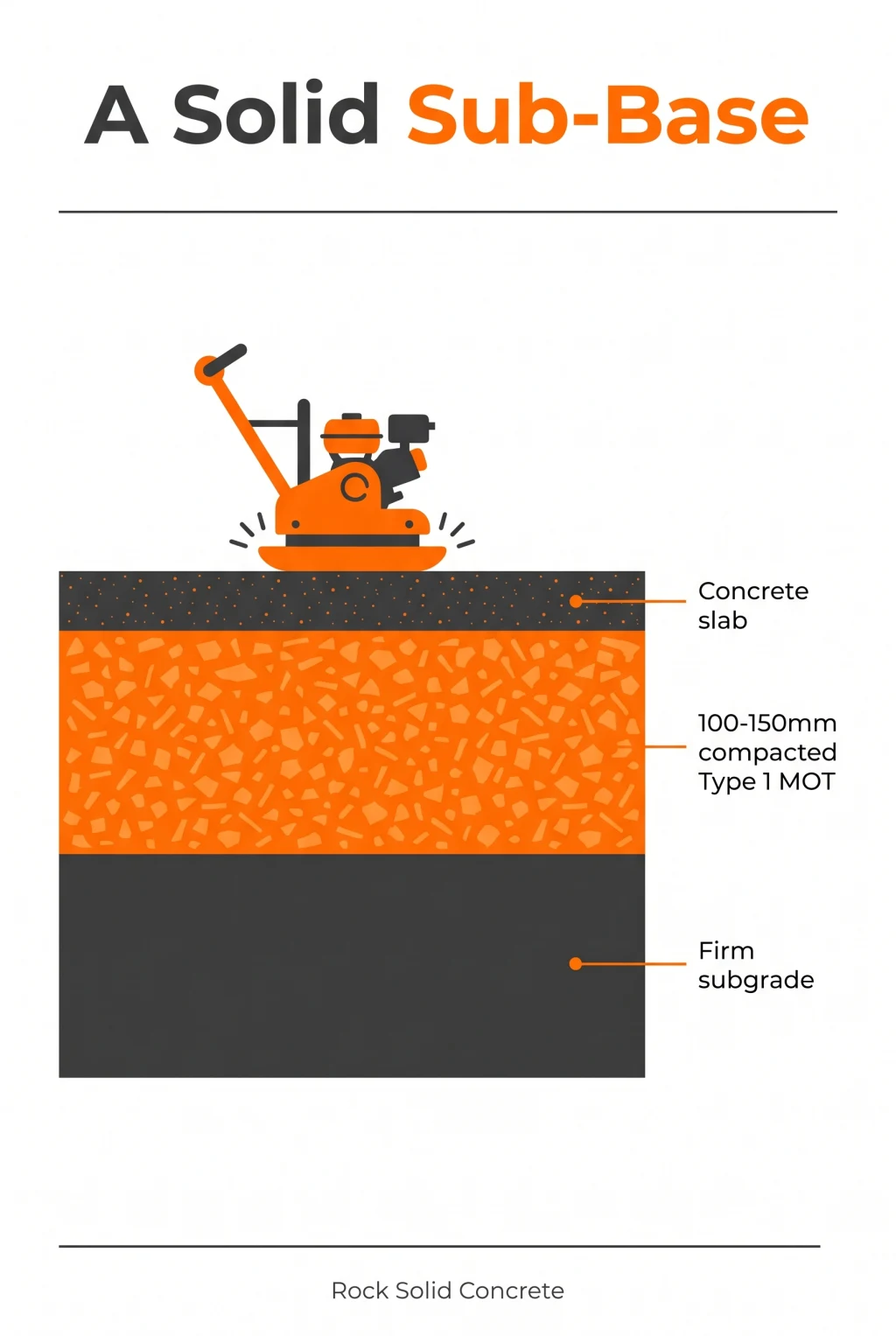 A Solid Sub-Base

Concrete slab

100-150mm compacted Type 1 MOT

Firm subgrade

Rock Solid Concrete