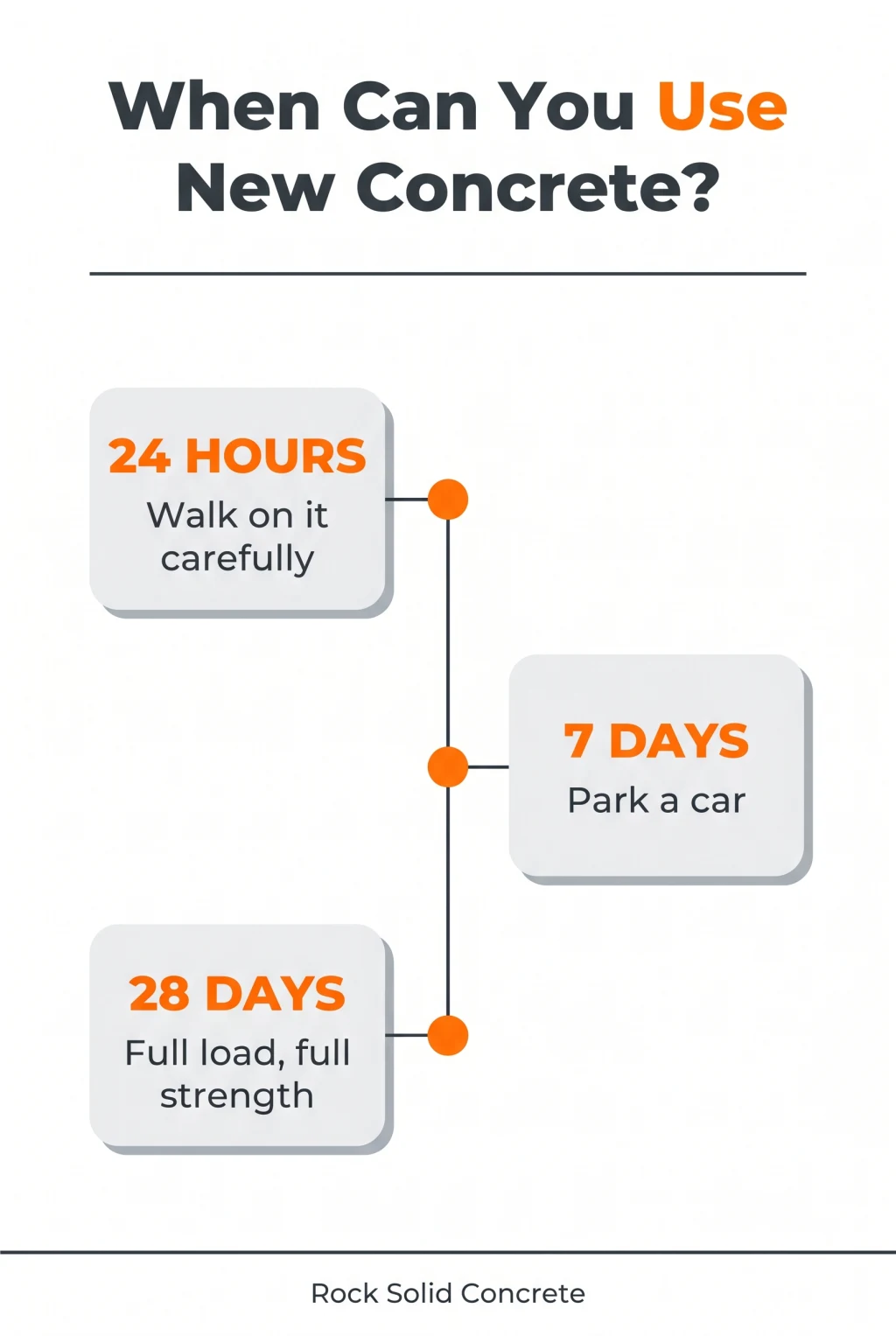 When Can You Use New Concrete?

24 HOURS
Walk on it carefully

7 DAYS
Park a car

28 DAYS
Full load, full strength

Rock Solid Concrete